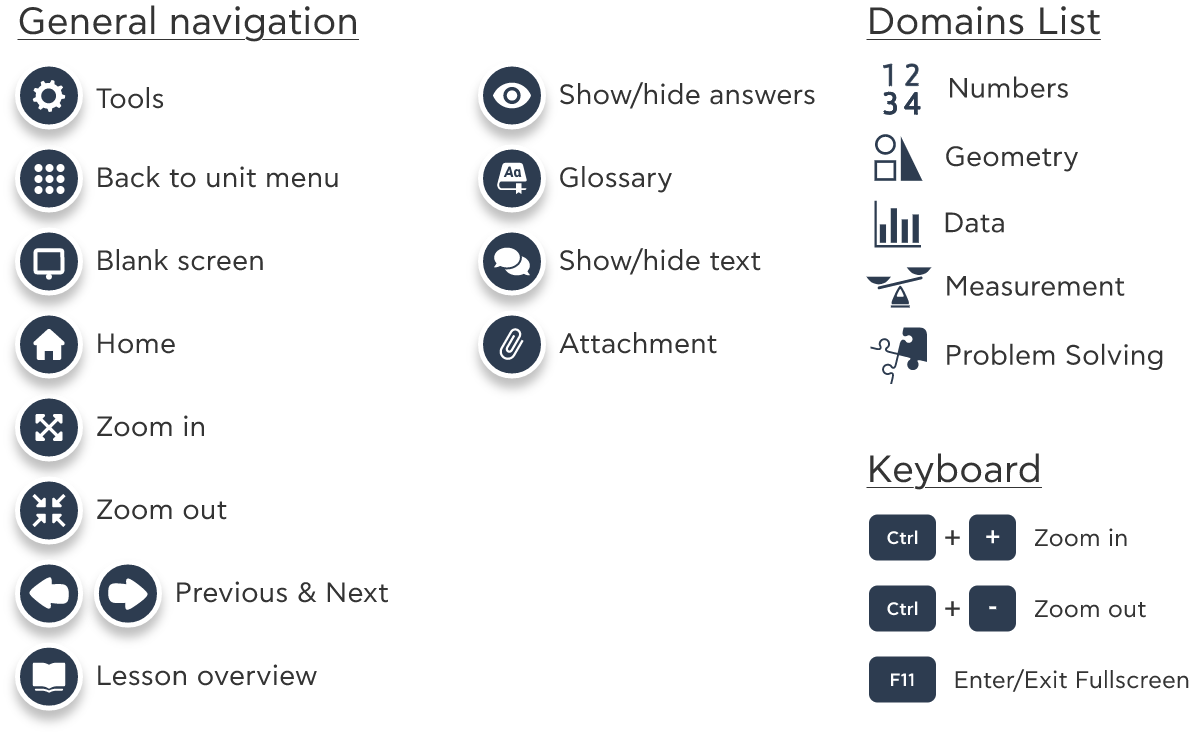 General navigation

Tools

Back to unit menu

Blank screen

Home

Zoom in

Zoom out

Previous & Next

Lesson overview

Show/hide answers

Aa Glossary

Show/hide text

Attachment

Domains List

1 2
3 4 Numbers

Geometry

Data

Measurement

Problem Solving

Keyboard

Ctrl + + Zoom in

Ctrl + - Zoom out

F11 Enter/Exit Fullscreen